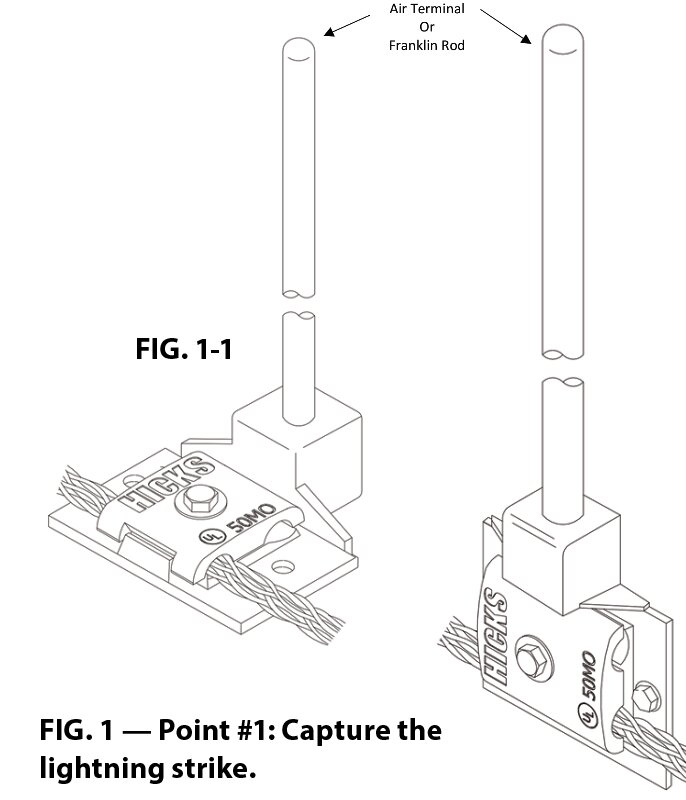 Air Terminal
Or
Franklin Rod

FIG. 1-1

HICKS
UL 50MO

HICKS
UL 50MO

FIG. 1 — Point #1: Capture the lightning strike.